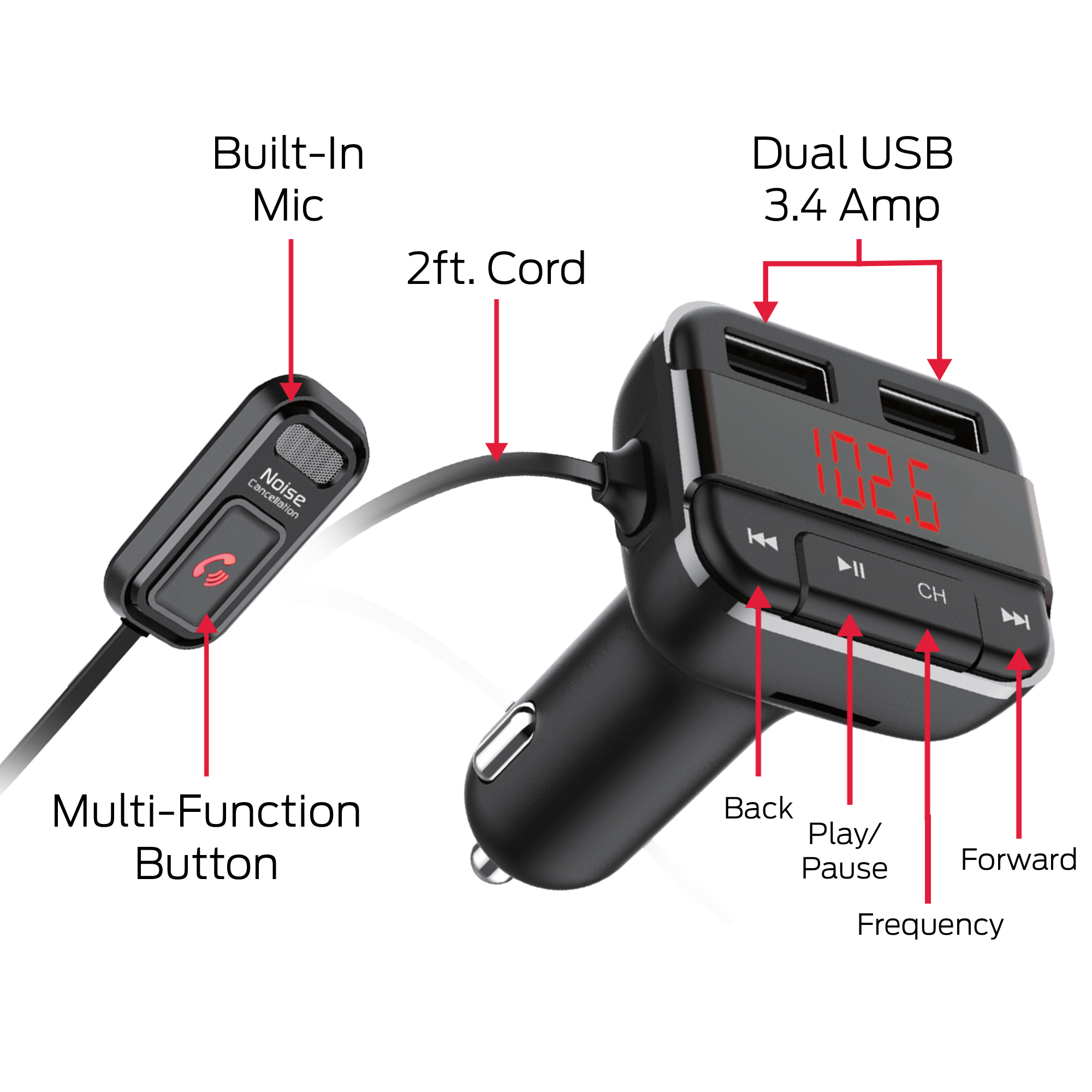 Built-In Mic

2ft. Cord

Dual USB 3.4 Amp

Noise Cancellation

102.6

CH

Multi-Function Button

Back

Play/ Pause

Frequency

Forward