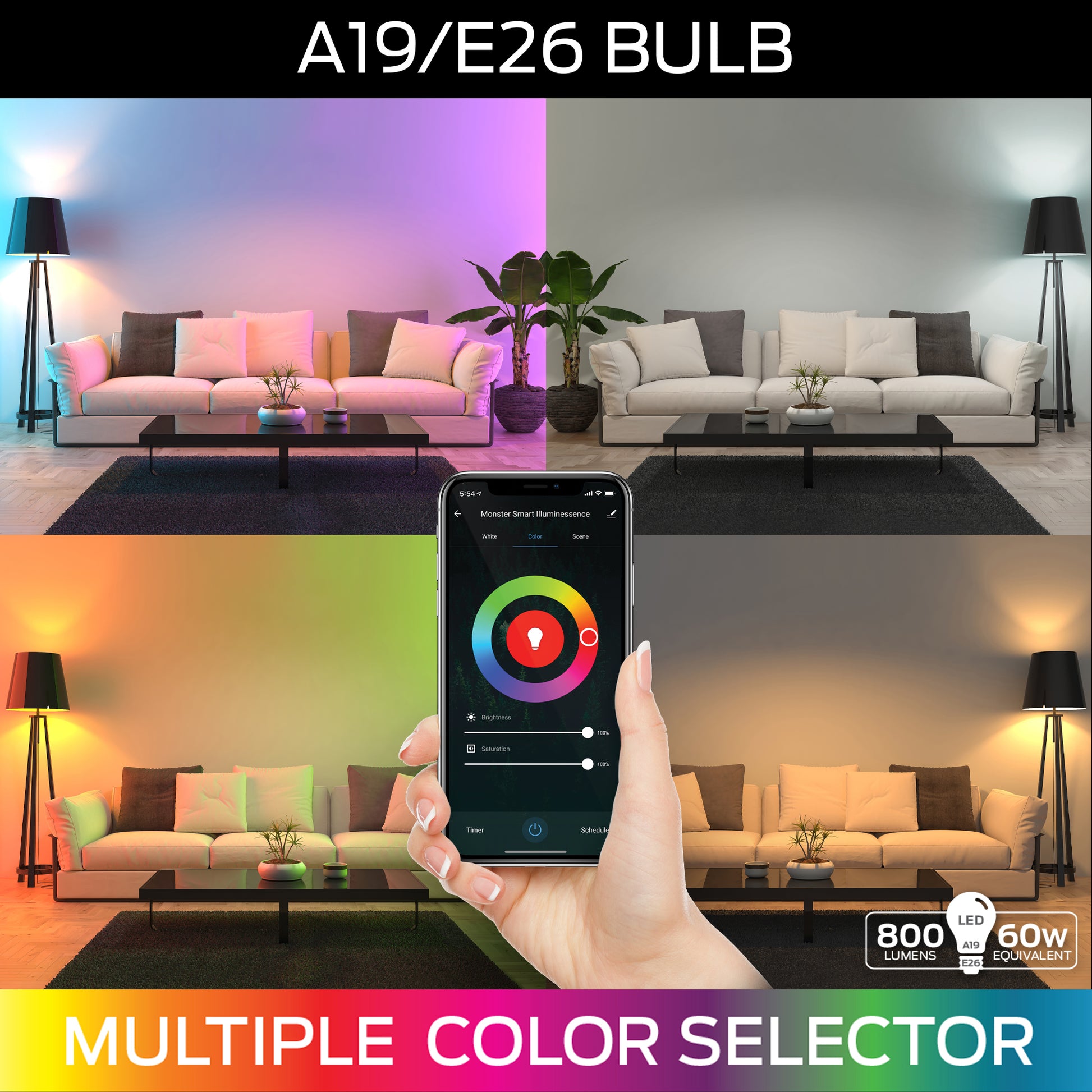 A19/E26 BULB

5:54

Monster Smart Illuminessence

White Color Scene

Brightness
100%

Saturation
100%

Timer Schedule

800 LUMENS
LED A19 E26
60W EQUIVALENT

MULTIPLE COLOR SELECTOR