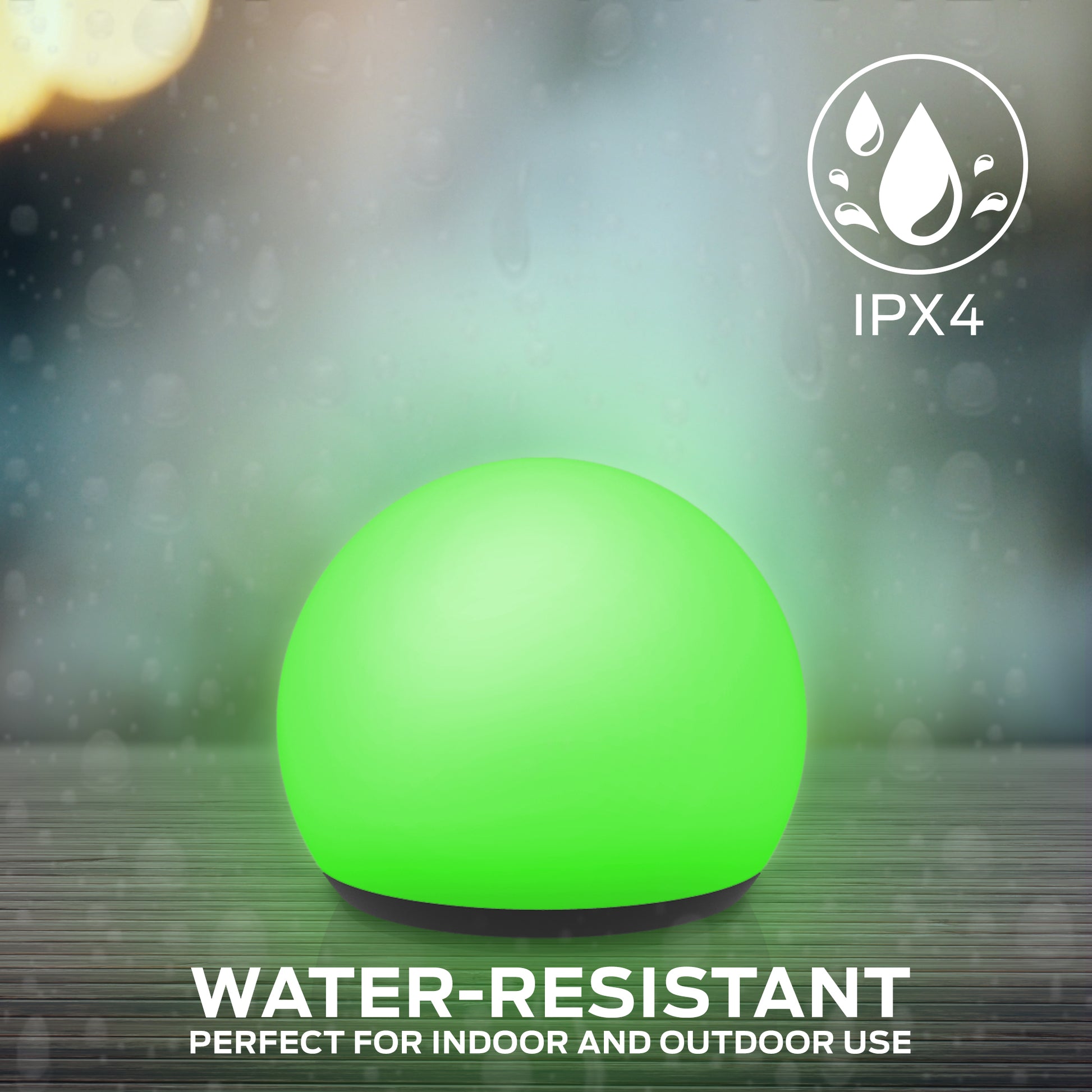 IPX4

WATER-RESISTANT
PERFECT FOR INDOOR AND OUTDOOR USE